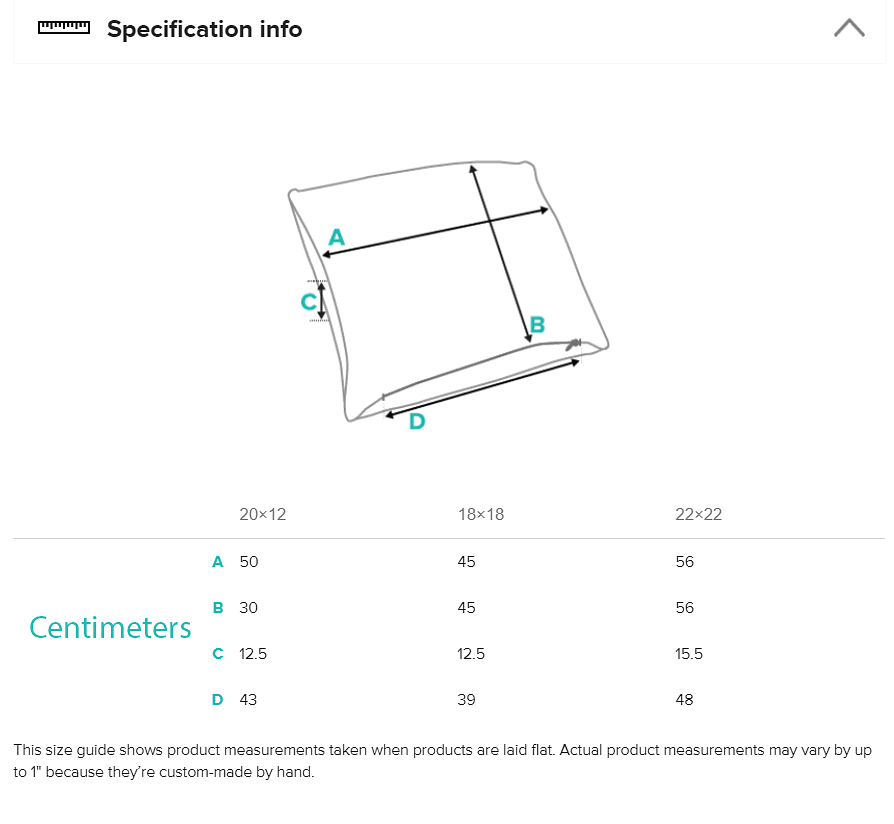 Specification info

A

C

B

D

| | | 20×12 | 18×18 | 22×22 |
|---|---|---|---|---|
| Centimeters | A | 50 | 45 | 56 |
| | B | 30 | 45 | 56 |
| | C | 12.5 | 12.5 | 15.5 |
| | D | 43 | 39 | 48 |

This size guide shows product measurements taken when products are laid flat. Actual product measurements may vary by up to 1" because they're custom-made by hand.