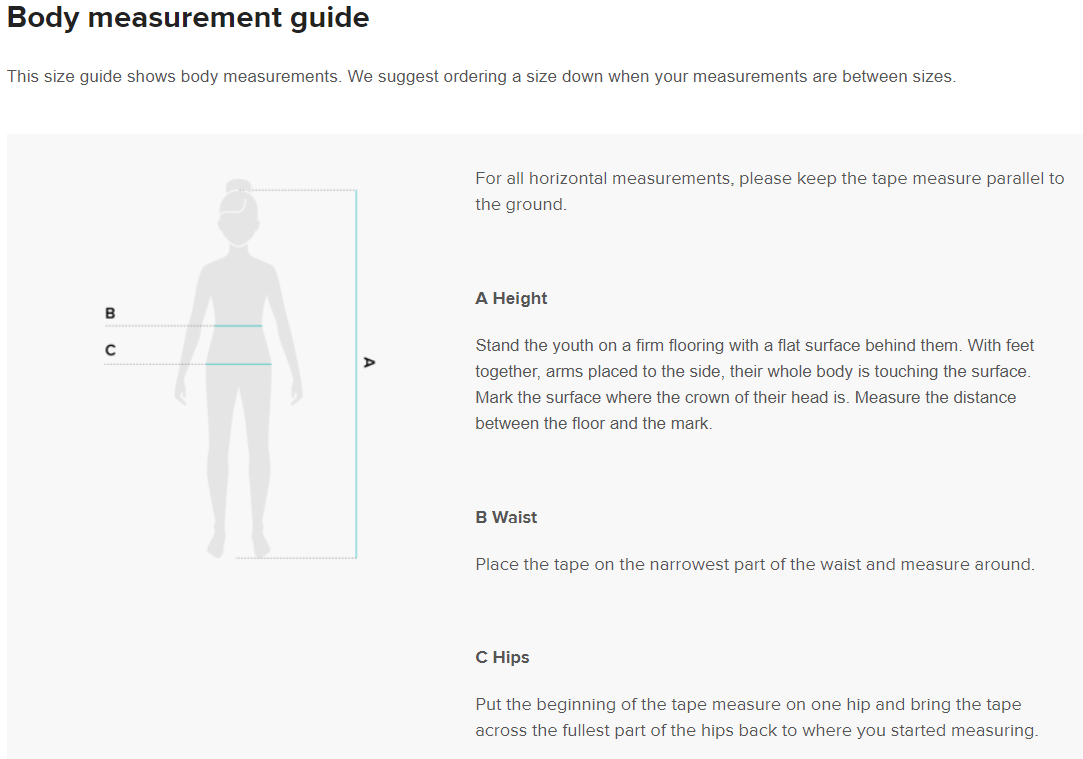 Body measurement guide

This size guide shows body measurements. We suggest ordering a size down when your measurements are between sizes.

B

C

A

For all horizontal measurements, please keep the tape measure parallel to the ground.

A Height

Stand the youth on a firm flooring with a flat surface behind them. With feet together, arms placed to the side, their whole body is touching the surface. Mark the surface where the crown of their head is. Measure the distance between the floor and the mark.

B Waist

Place the tape on the narrowest part of the waist and measure around.

C Hips

Put the beginning of the tape measure on one hip and bring the tape across the fullest part of the hips back to where you started measuring.