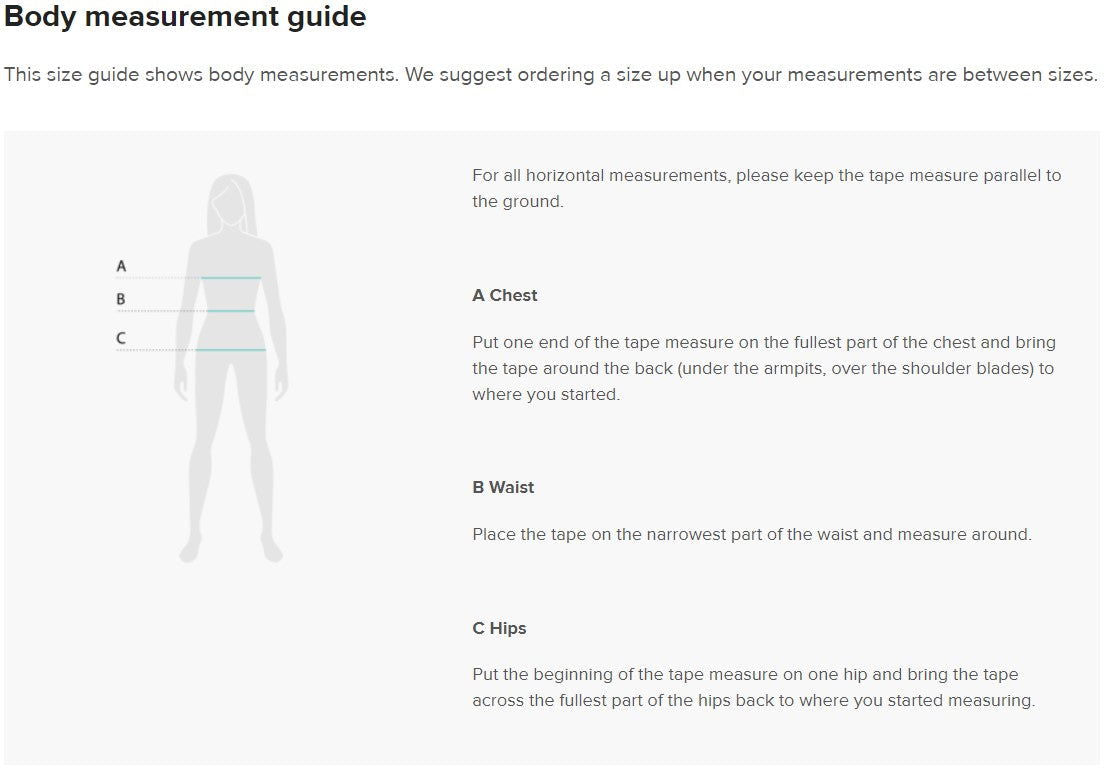 Body measurement guide

This size guide shows body measurements. We suggest ordering a size up when your measurements are between sizes.

A
B
C

For all horizontal measurements, please keep the tape measure parallel to the ground.

A Chest

Put one end of the tape measure on the fullest part of the chest and bring the tape around the back (under the armpits, over the shoulder blades) to where you started.

B Waist

Place the tape on the narrowest part of the waist and measure around.

C Hips

Put the beginning of the tape measure on one hip and bring the tape across the fullest part of the hips back to where you started measuring.