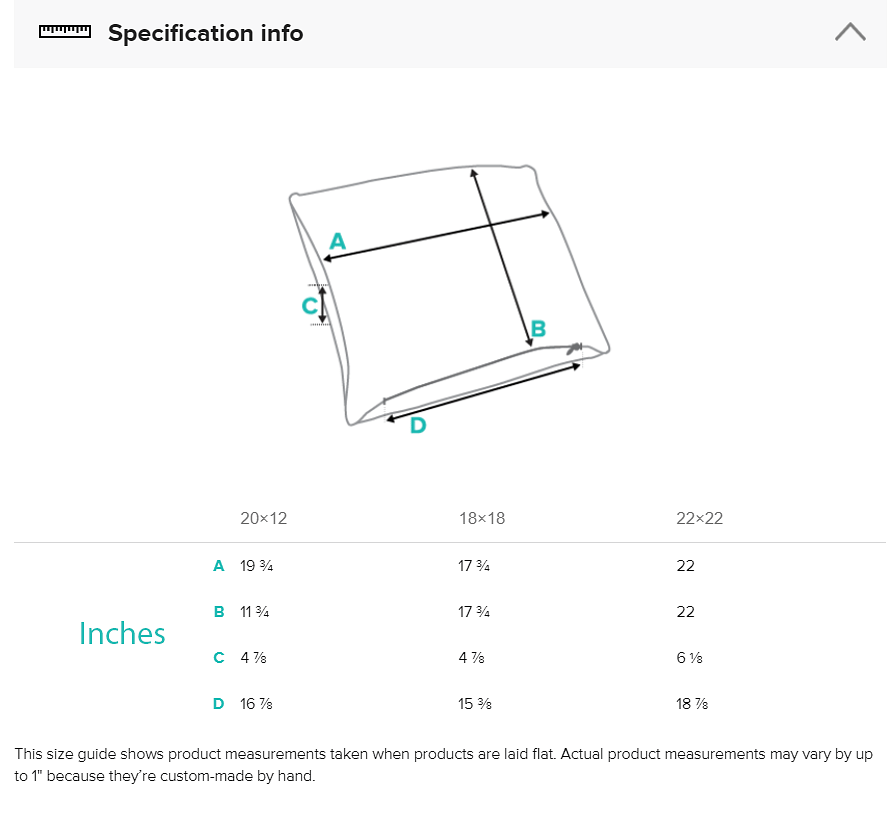 Specification info

A

C

B

D

| | | 20×12 | 18×18 | 22×22 |
|---|---|---|---|---|
| Inches | A | 19 ¾ | 17 ¾ | 22 |
| | B | 11 ¾ | 17 ¾ | 22 |
| | C | 4 ⅞ | 4 ⅞ | 6 ⅛ |
| | D | 16 ⅞ | 15 ⅜ | 18 ⅞ |

This size guide shows product measurements taken when products are laid flat. Actual product measurements may vary by up to 1" because they're custom-made by hand.