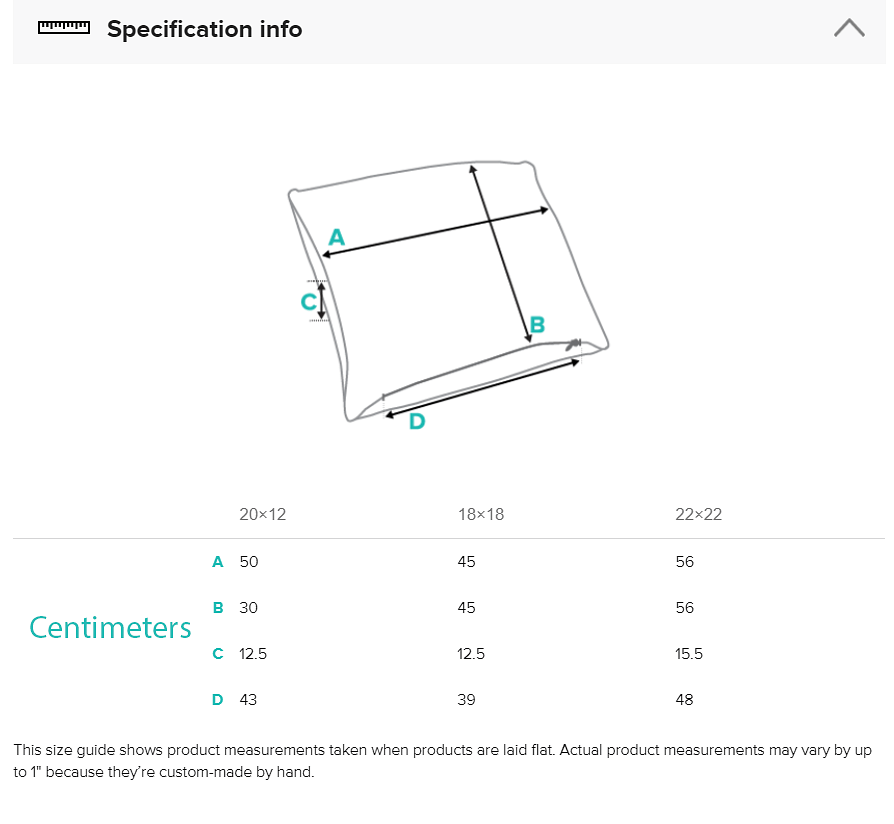 Specification info

A
C
B
D

| | | 20×12 | 18×18 | 22×22 |
|---|---|---|---|---|
| Centimeters | A | 50 | 45 | 56 |
| | B | 30 | 45 | 56 |
| | C | 12.5 | 12.5 | 15.5 |
| | D | 43 | 39 | 48 |

This size guide shows product measurements taken when products are laid flat. Actual product measurements may vary by up to 1" because they're custom-made by hand.