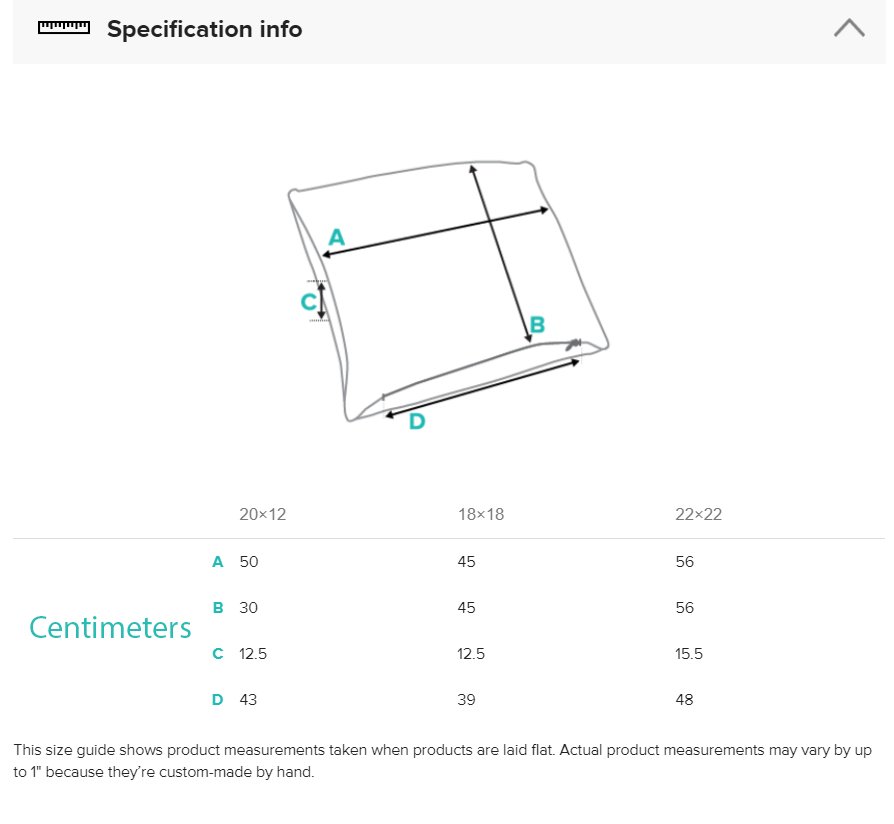 Specification info

A
C
B
D

| | | 20×12 | 18×18 | 22×22 |
|---|---|---|---|---|
| Centimeters | A | 50 | 45 | 56 |
| | B | 30 | 45 | 56 |
| | C | 12.5 | 12.5 | 15.5 |
| | D | 43 | 39 | 48 |

This size guide shows product measurements taken when products are laid flat. Actual product measurements may vary by up to 1" because they're custom-made by hand.